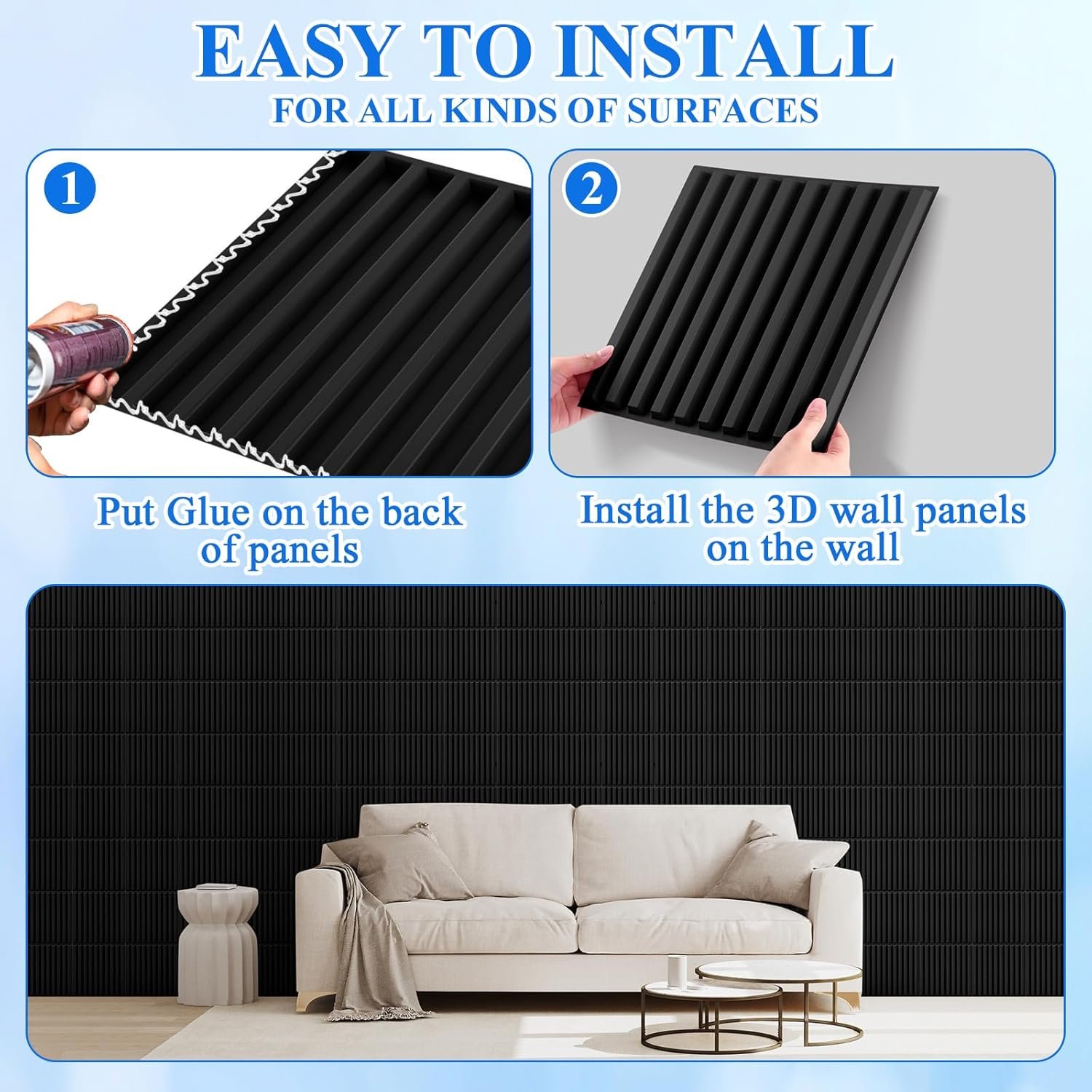 EASY TO INSTALL
FOR ALL KINDS OF SURFACES

1

Put Glue on the back of panels

2

Install the 3D wall panels on the wall