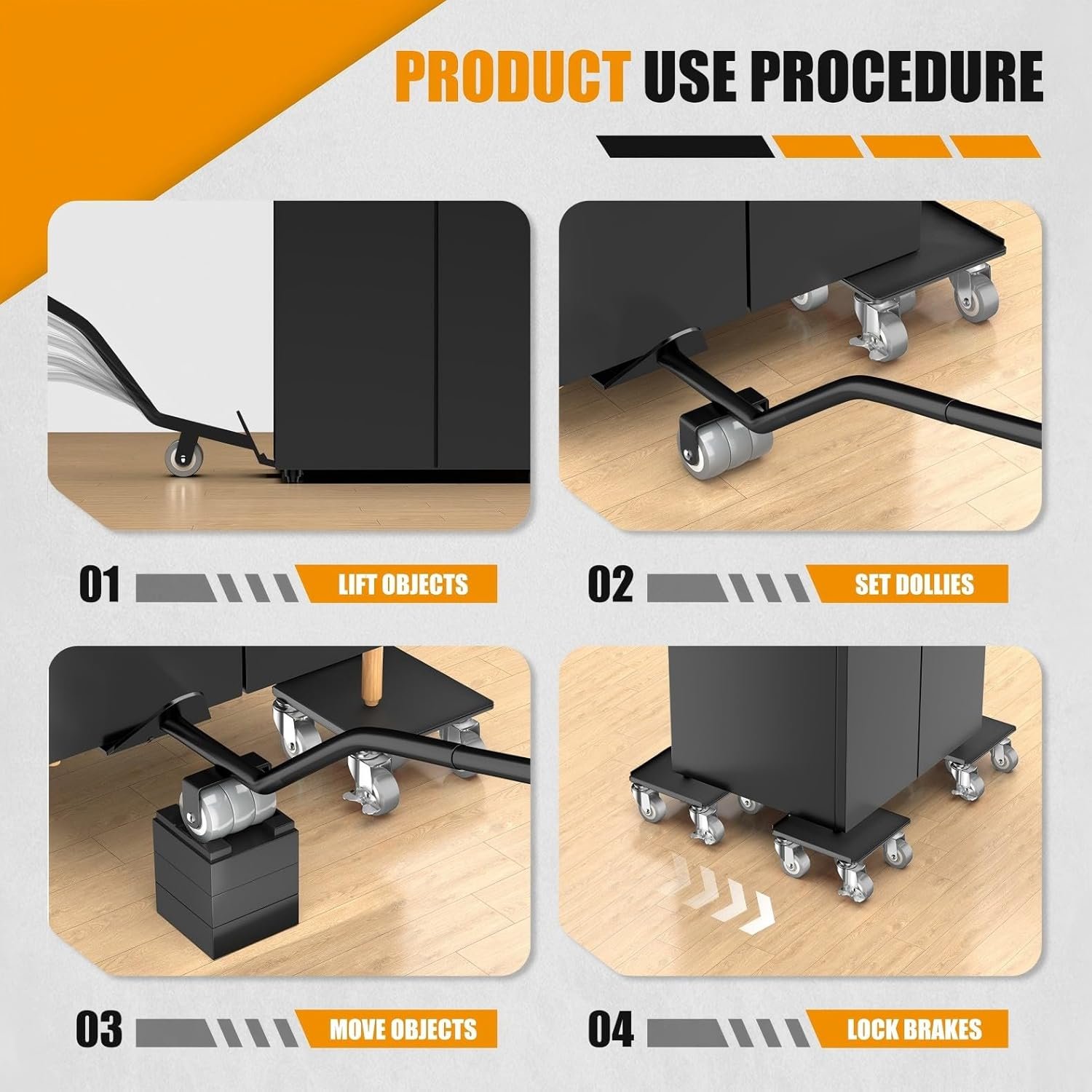 PRODUCT USE PROCEDURE

01 LIFT OBJECTS

02 SET DOLLIES

03 MOVE OBJECTS

04 LOCK BRAKES